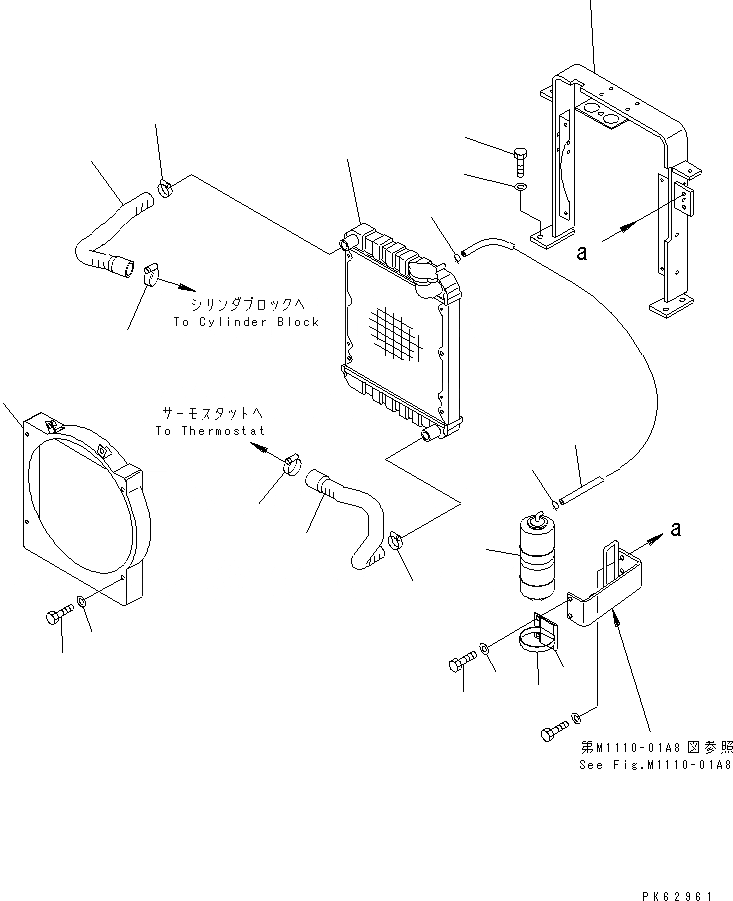 a

シリンダブロックへ
To Cylinder Block

サーモスタットへ
To Thermostat

a

第M1110-01A8図参照
See Fig.M1110-01A8

PK62961