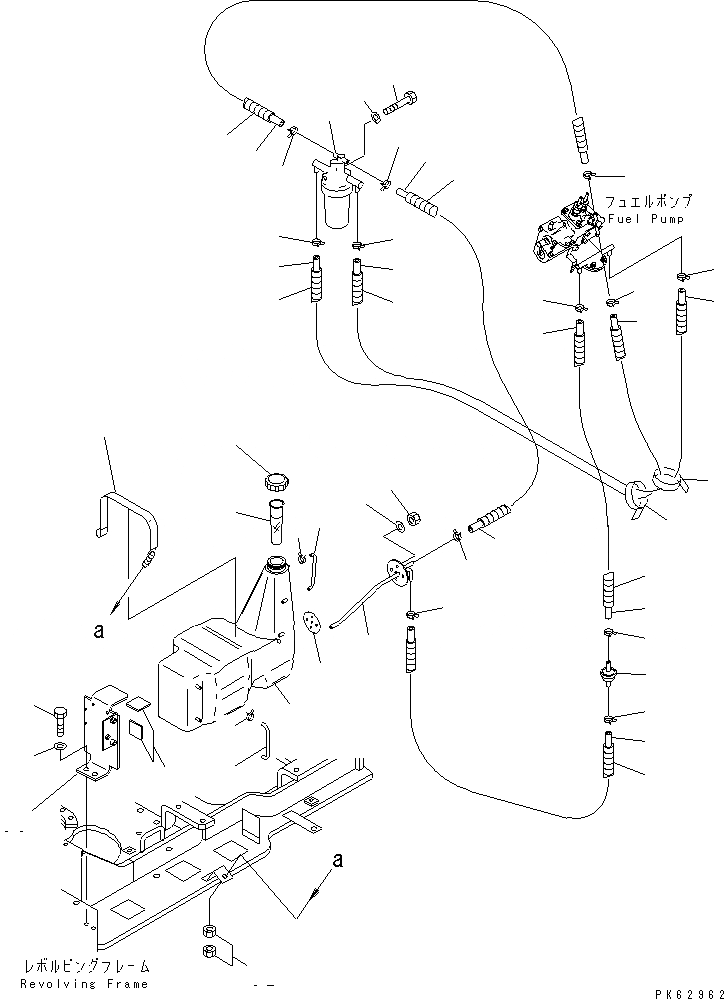 フュエルポンプ
Fuel Pump

a

a

レボルビングフレーム
Revolving Frame

PK62962