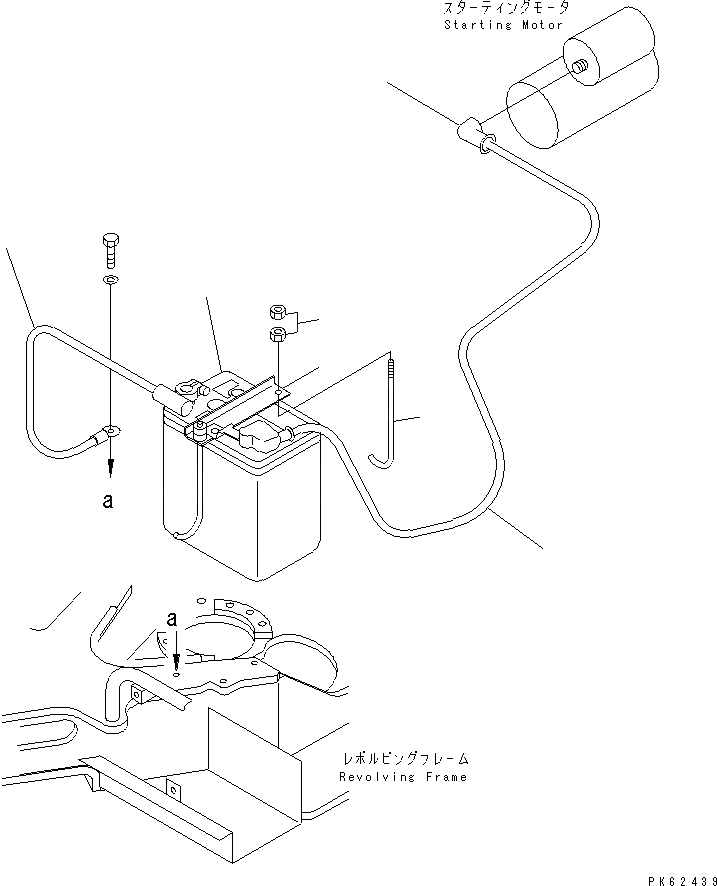 スターティングモータ
Starting Motor

a

a

レボルビングフレーム
Revolving Frame

PK62439