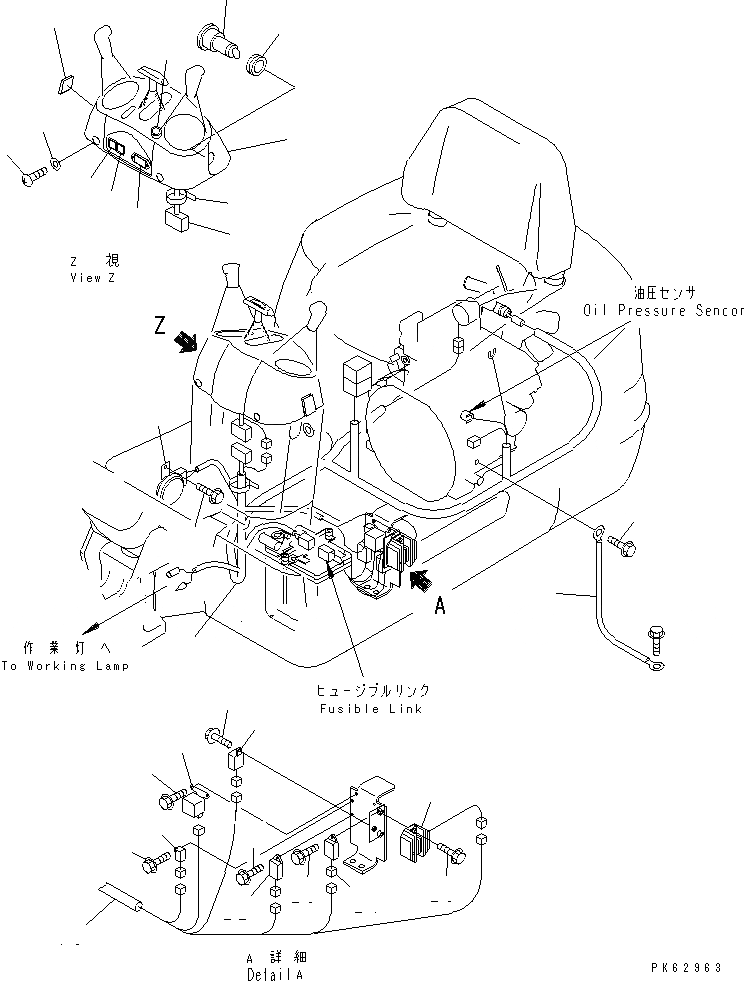 Z 視
View Z

Z

油圧センサ
Oil Pressure Sencor

A

作業灯へ
To Working Lamp

ヒュージブルリンク
Fusible Link

A 詳細
Detail A

PK62963