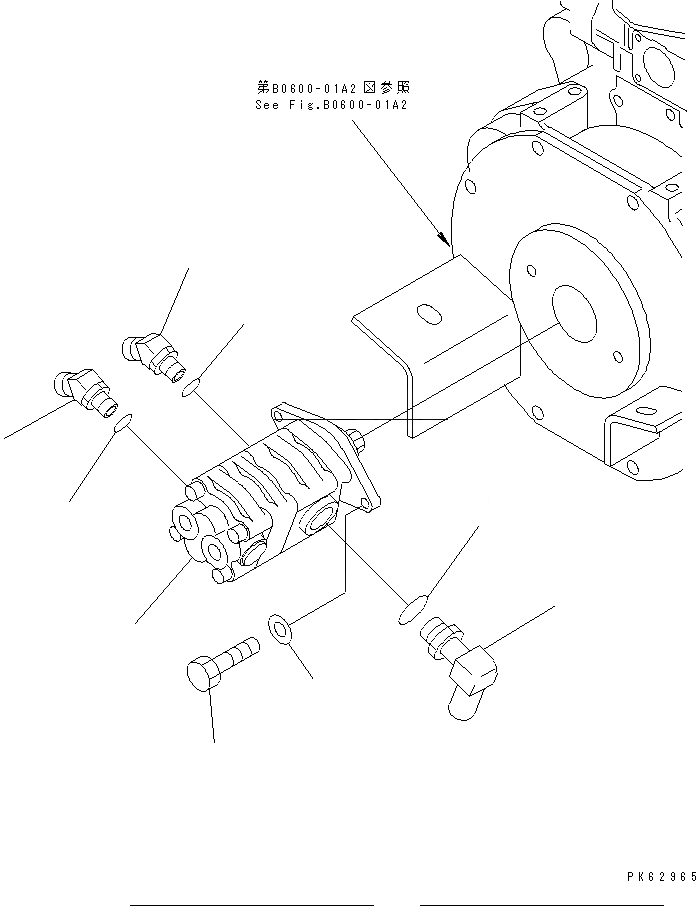 第B0600-01A2図参照
See Fig.B0600-01A2

PK62965