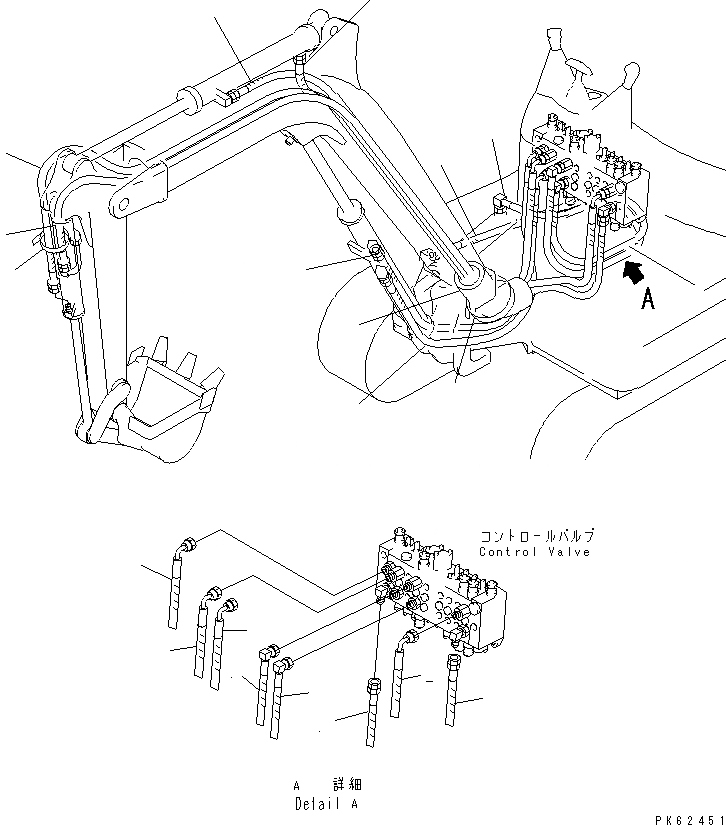 A

コントロールバルブ
Control Valve

A 詳細
Detail A

PK62451