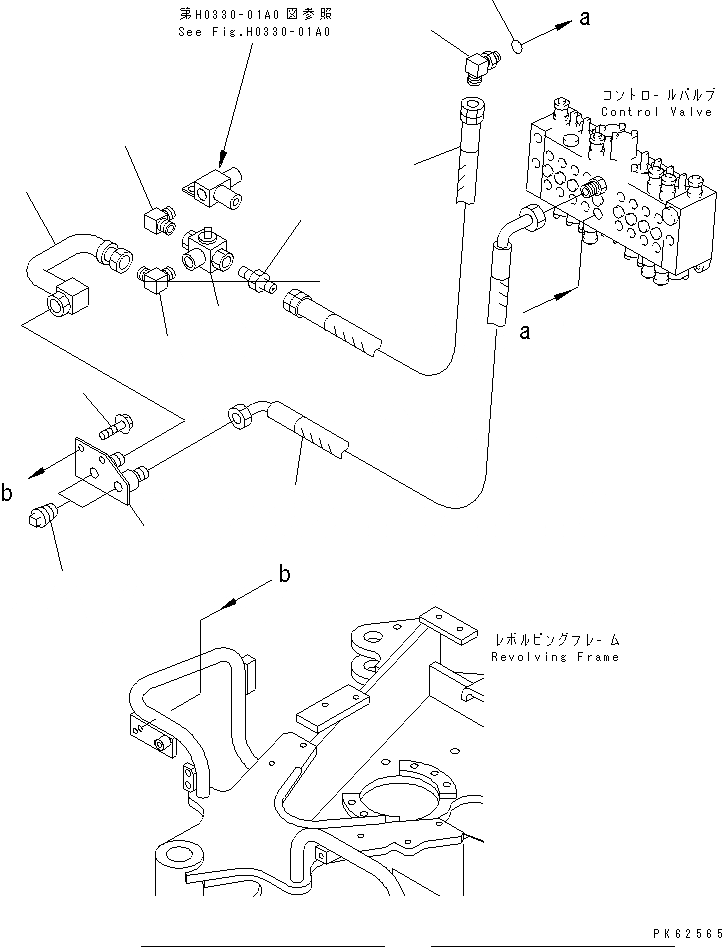 第H0330-01A0図参照
See Fig.H0330-01A0

a

コントロールバルブ
Control Valve

a

b

b

レボルビングフレーム
Revolving Frame

PK62565