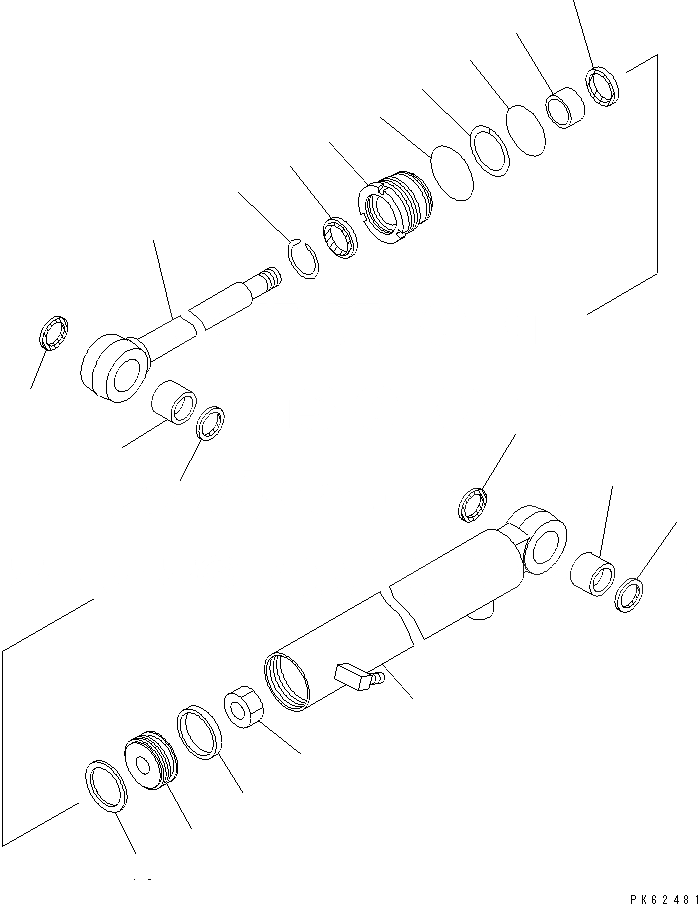 PK62481