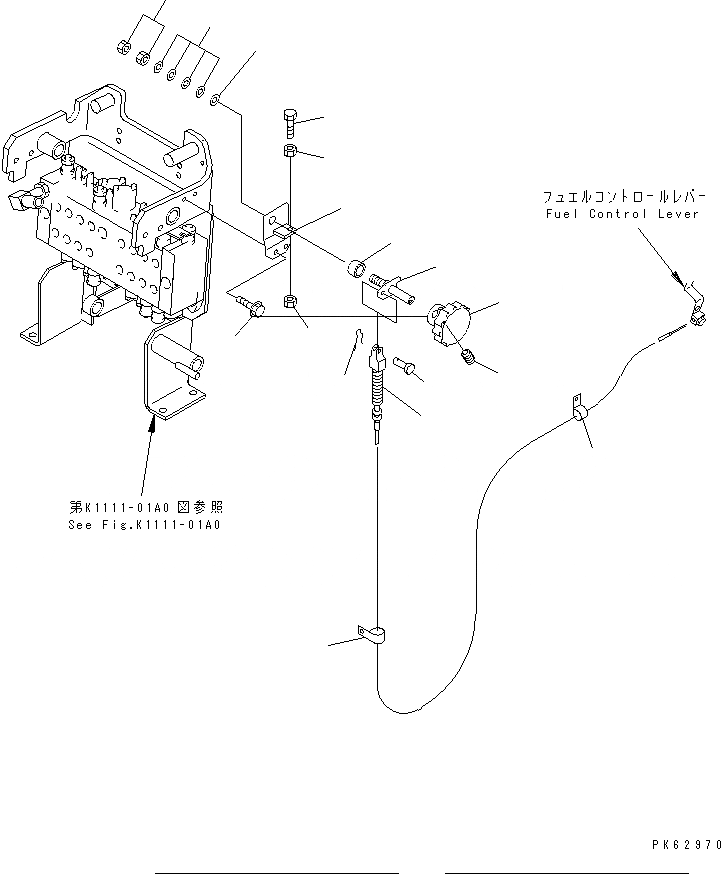 フュエルコントロールレバー
Fuel Control Lever

第K1111-01A0 図参照
See Fig.K1111-01A0

PK62970