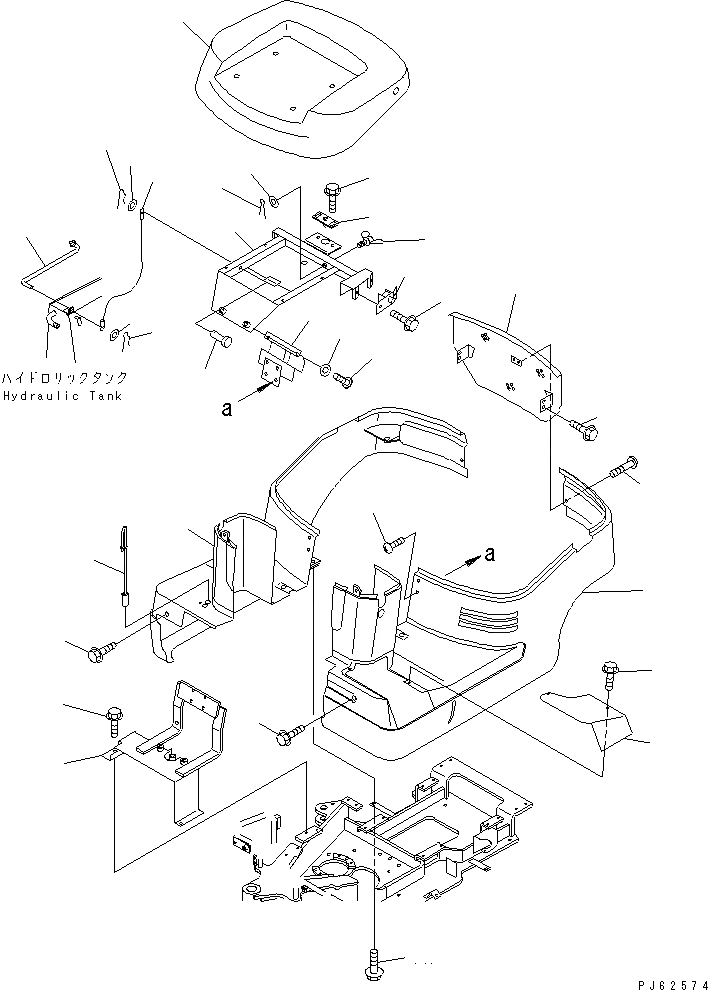 ハイドロリックタンク
Hydraulic Tank

a

a

PJ62574