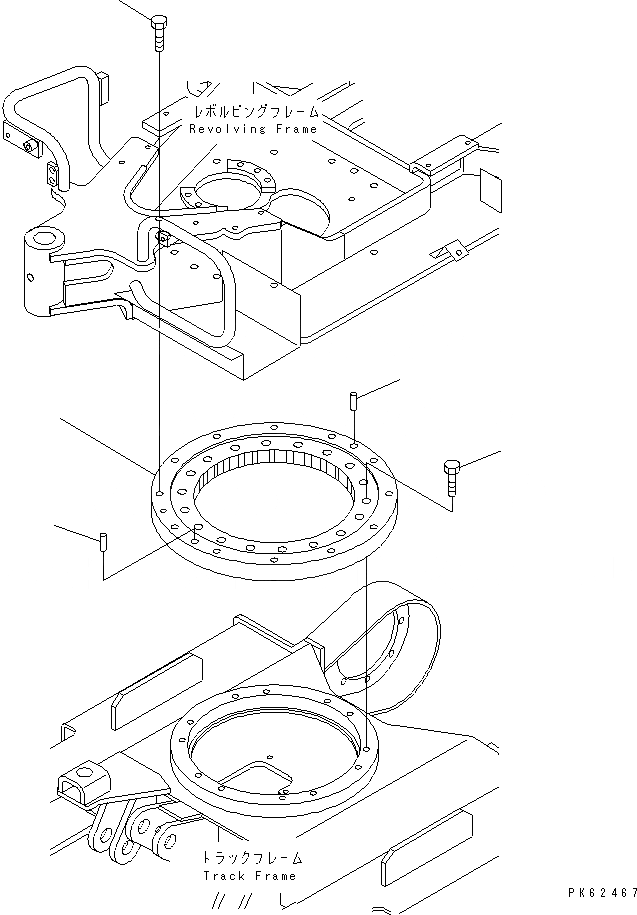 レボルビングフレーム
Revolving Frame

トラックフレーム
Track Frame

PK62467