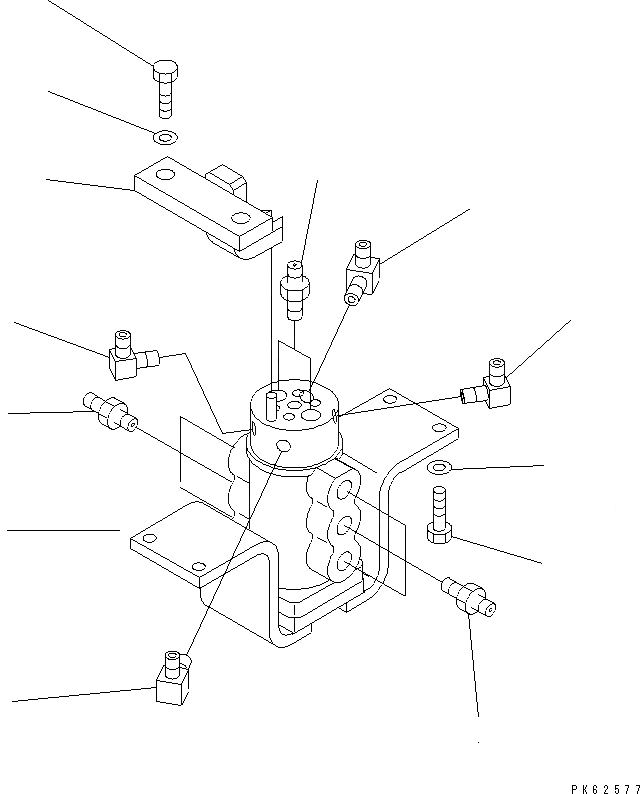 PK62577