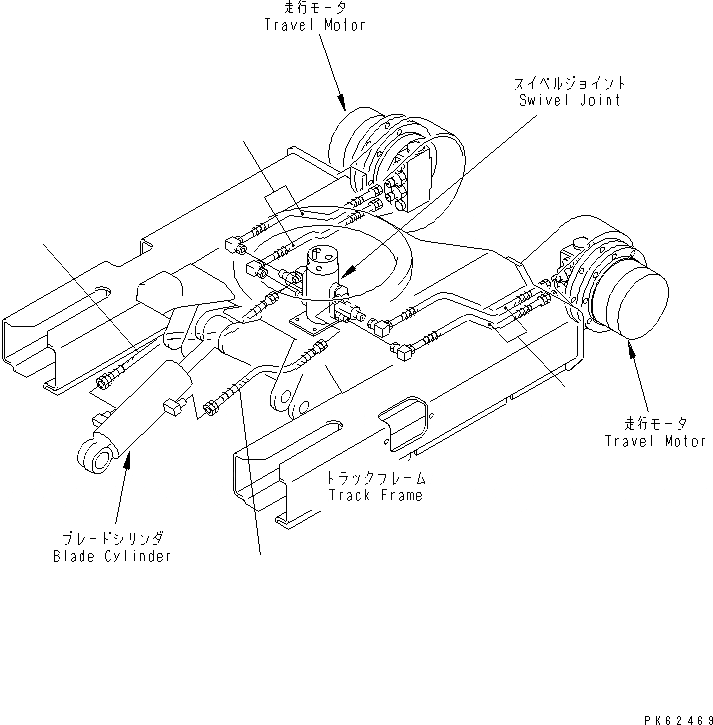 走行モータ
Travel Motor

スイベルジョイント
Swivel Joint

走行モータ
Travel Motor

トラックフレーム
Track Frame

ブレードシリンダ
Blade Cylinder

PK62469