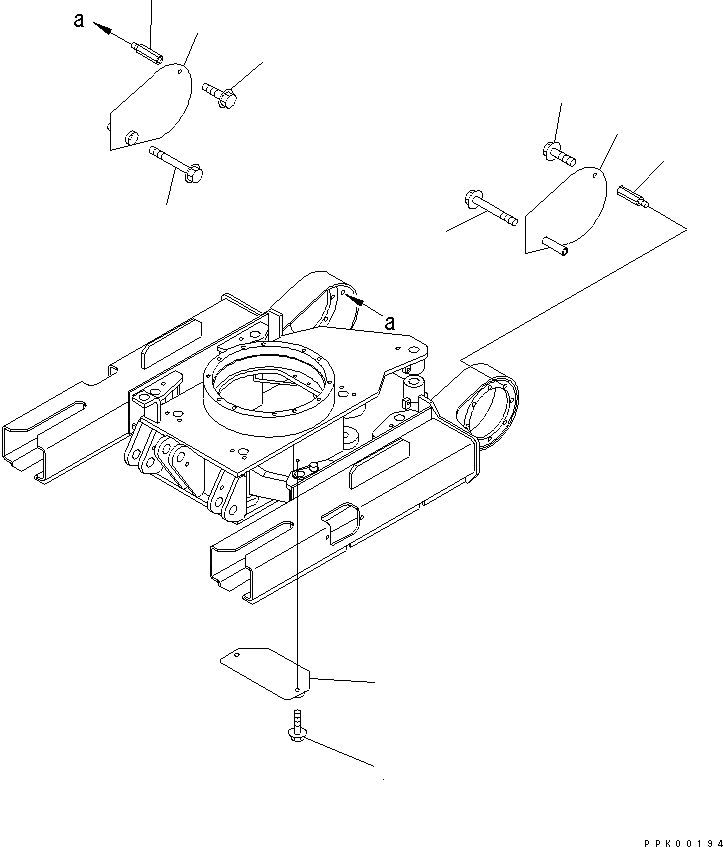 a

a

PPK00194