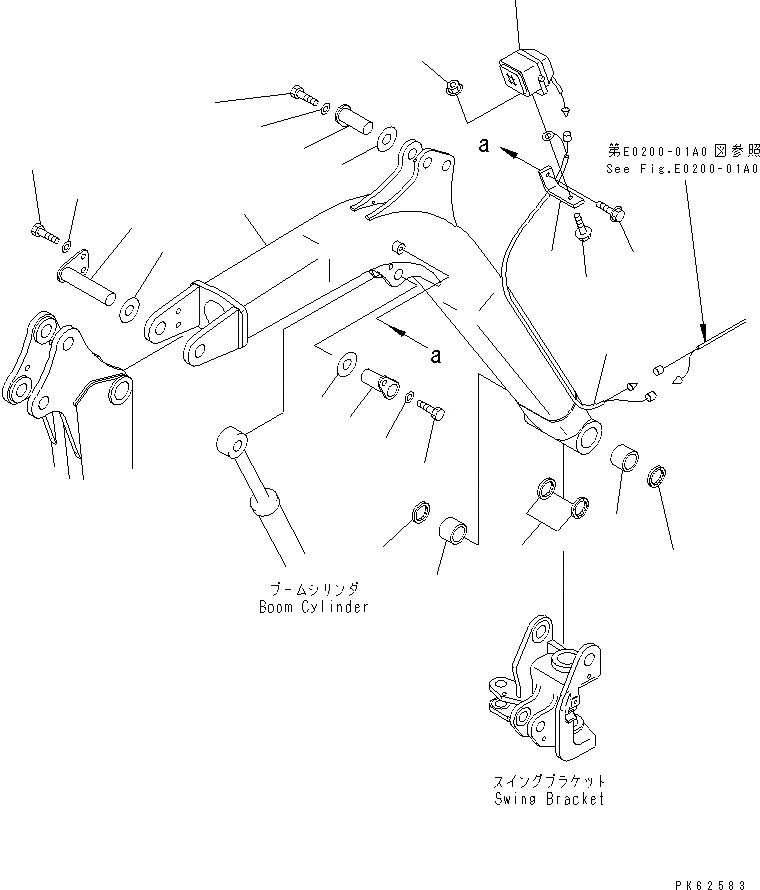 a

第E0200-01A0図参照
See Fig.E0200-01A0

a

ブームシリンダ
Boom Cylinder

スイングブラケット
Swing Bracket

PK62583