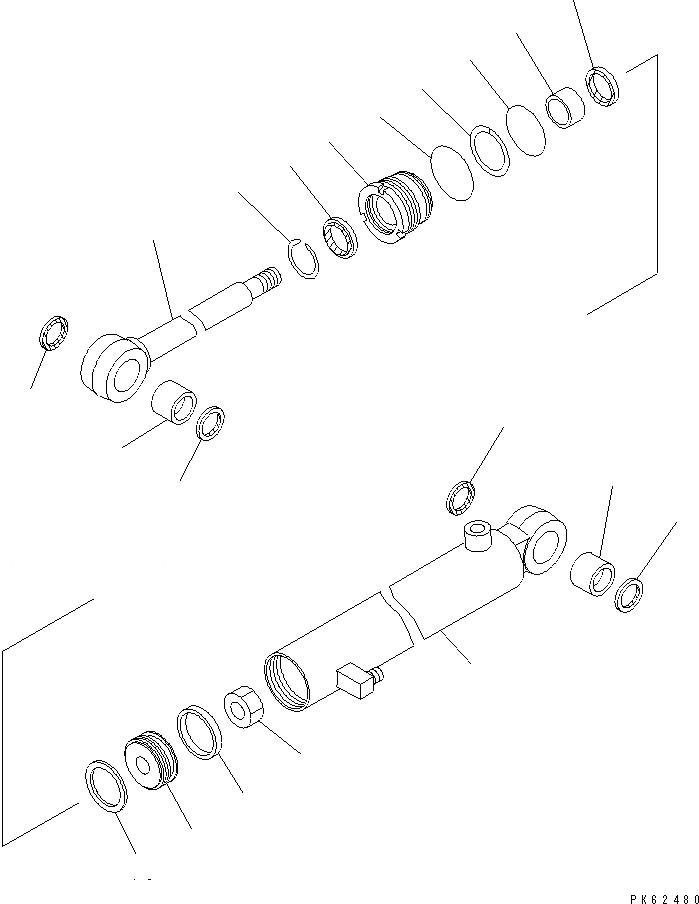 PK62480