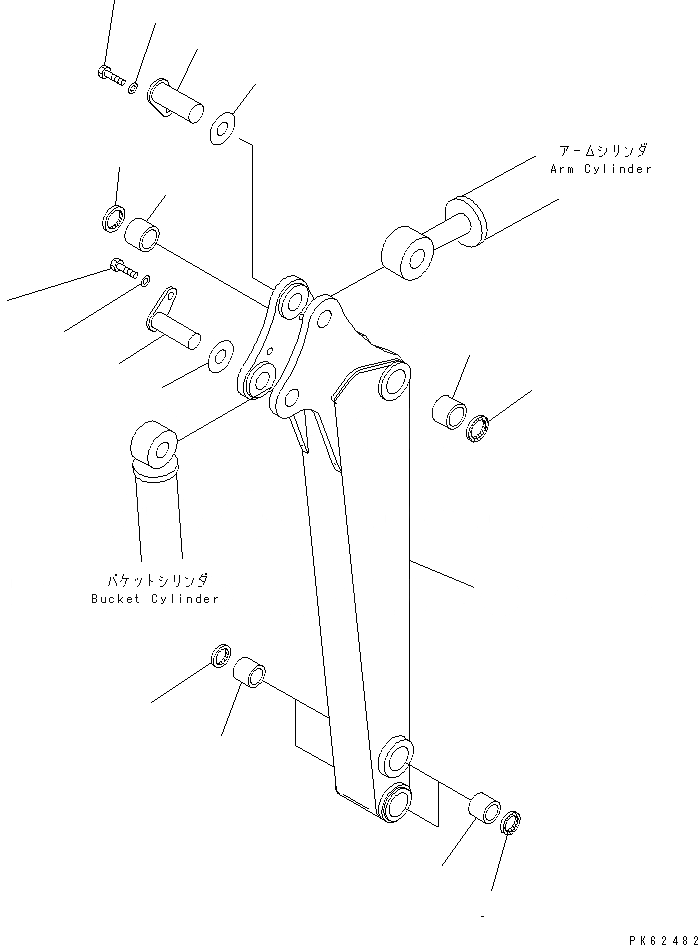 アームシリンダ
Arm Cylinder

バケットシリンダ
Bucket Cylinder

PK62482