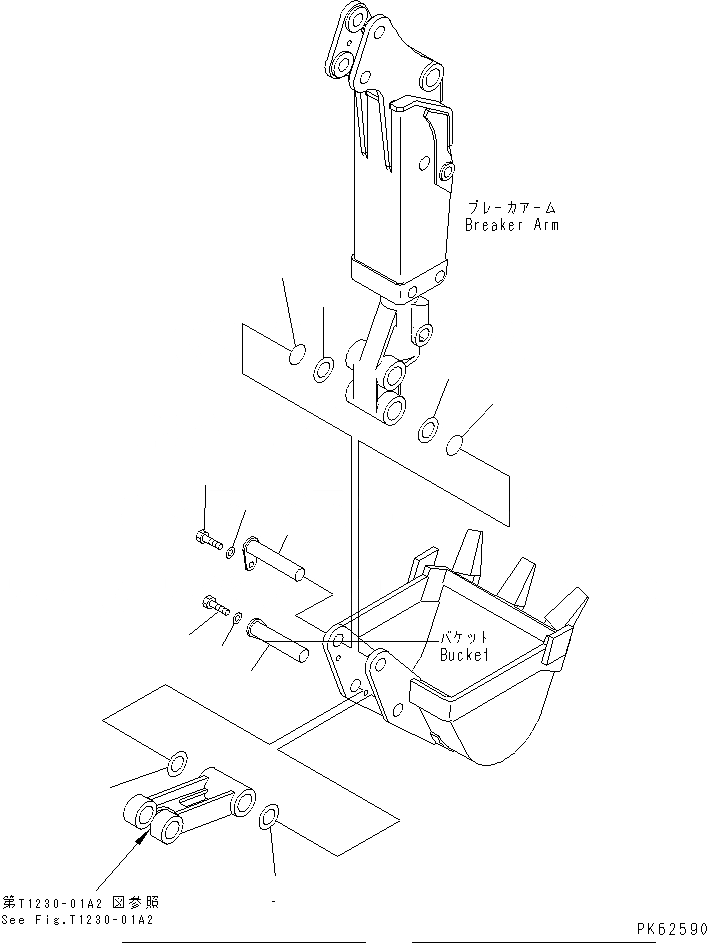 ブレーカアーム
Breaker Arm

バケット
Bucket

第T1230-01A2 図参照
See Fig.T1230-01A2

PK62590