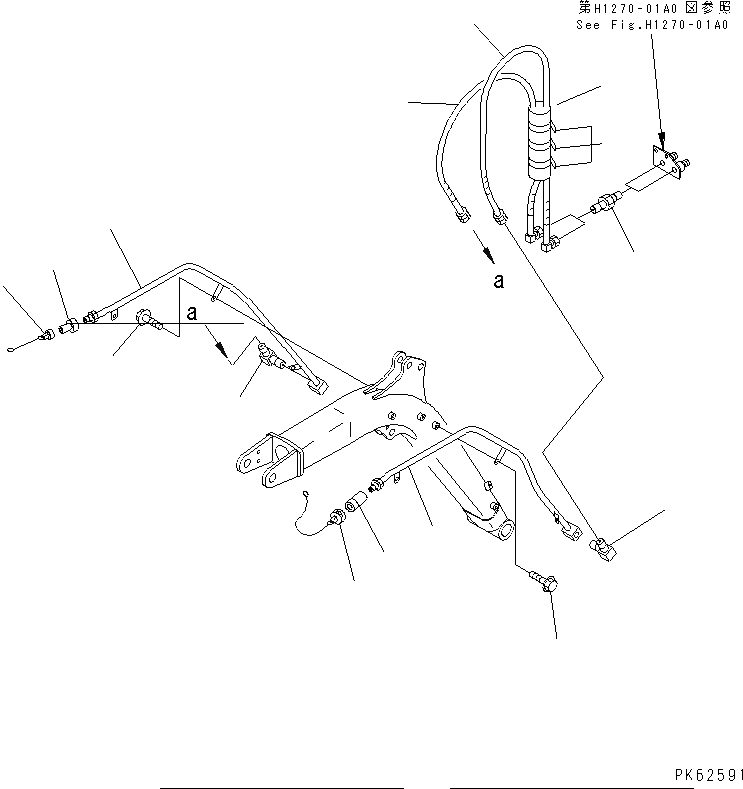 第H1270-01A0 図参照
See Fig.H1270-01A0

a

a

PK62591