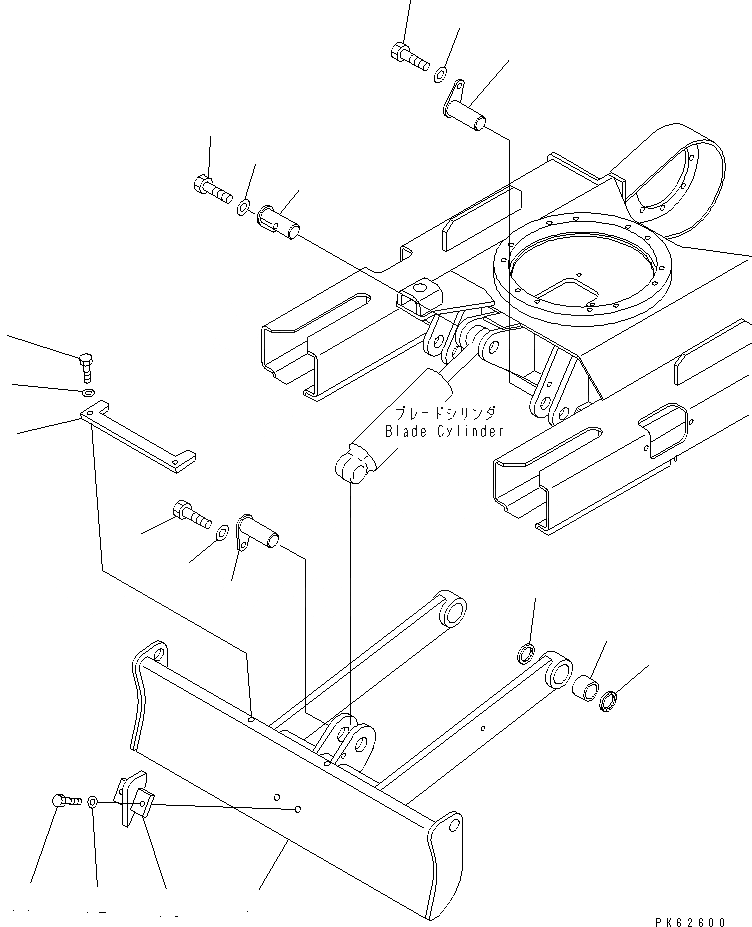 ブレードシリンダ
Blade Cylinder

PK62600