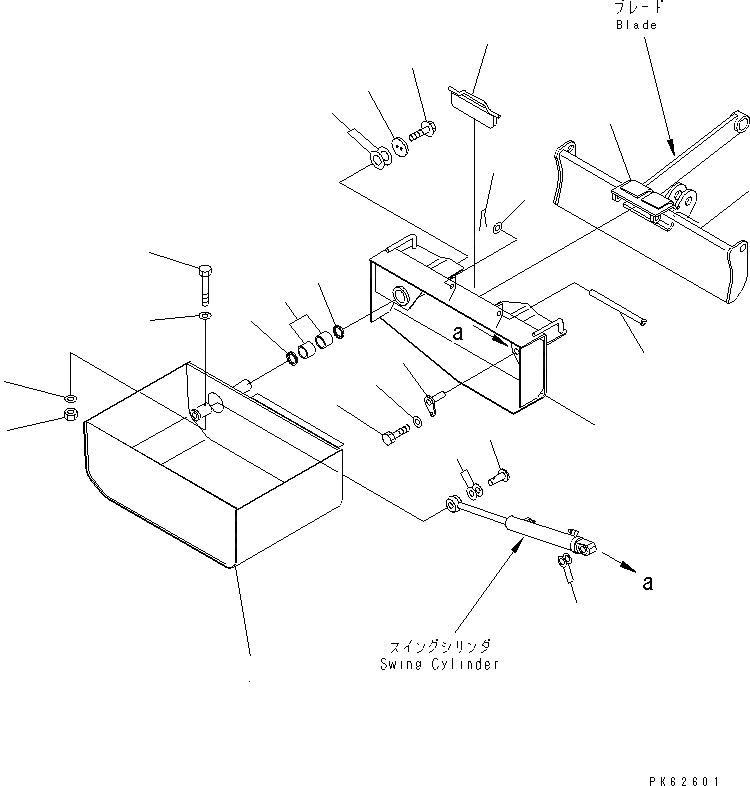 ブレード
Blade

a

a

スイングシリンダ
Swing Cylinder

PK62601