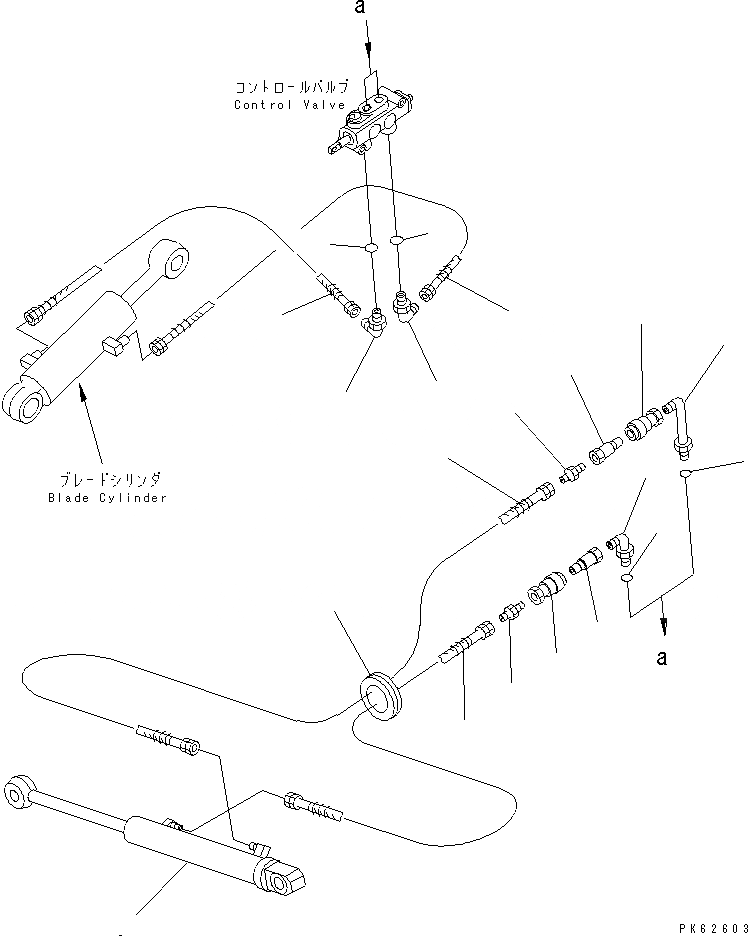 a

コントロールバルブ
Control Valve

ブレードシリンダ
Blade Cylinder

a

PK62603