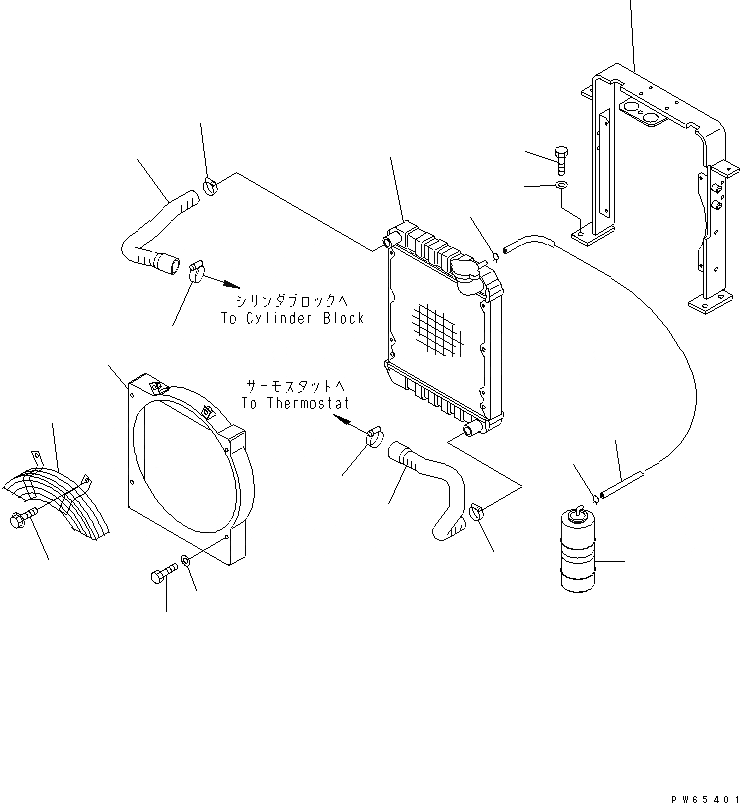 シリンダブロックへ
To Cylinder Block

サーモスタットへ
To Thermostat

PW65401