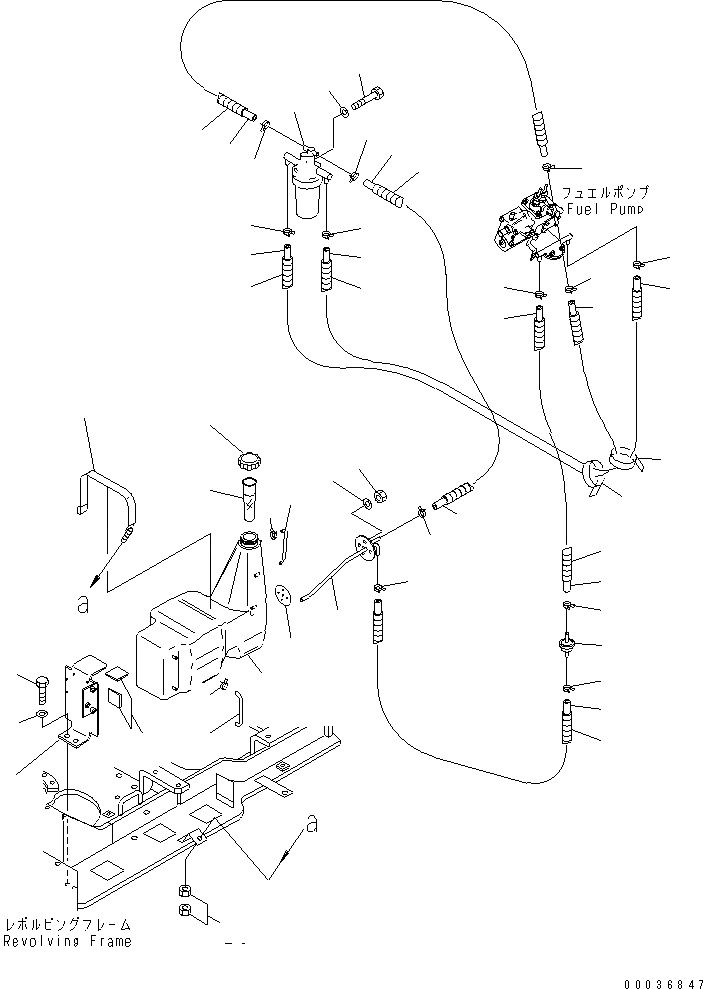 フュエルポンプ
Fuel Pump

a

a

レボルビングフレーム
Revolving Frame

00036847