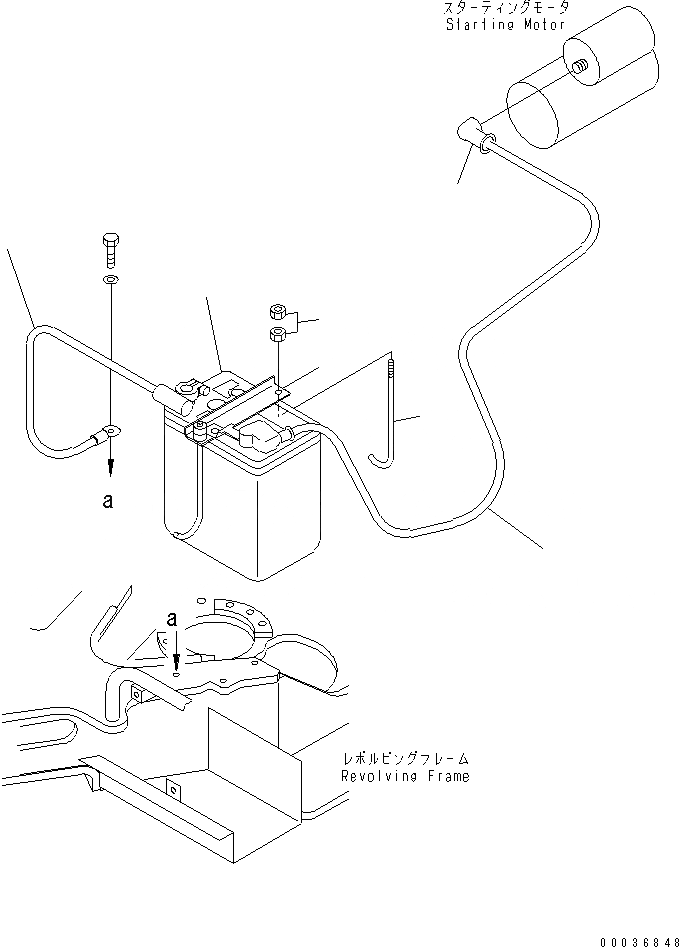 スターティングモータ
Starting Motor

a

a

レボルビングフレーム
Revolving Frame

00036848