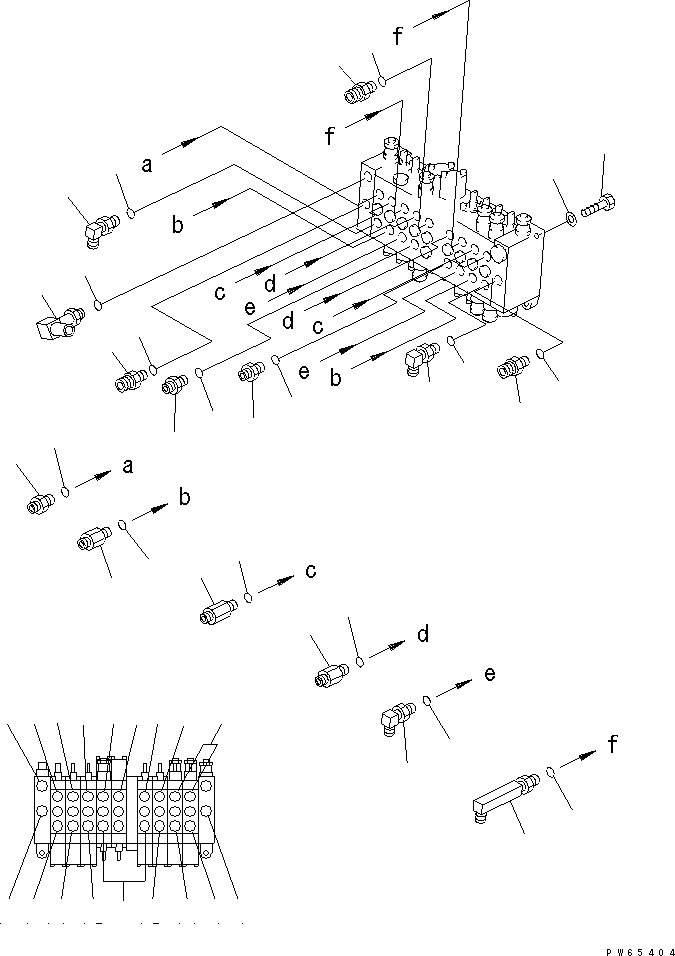 f
f
a
b
c
d
e
d
c
e
b
a
b
c
d
e
f
PW65404