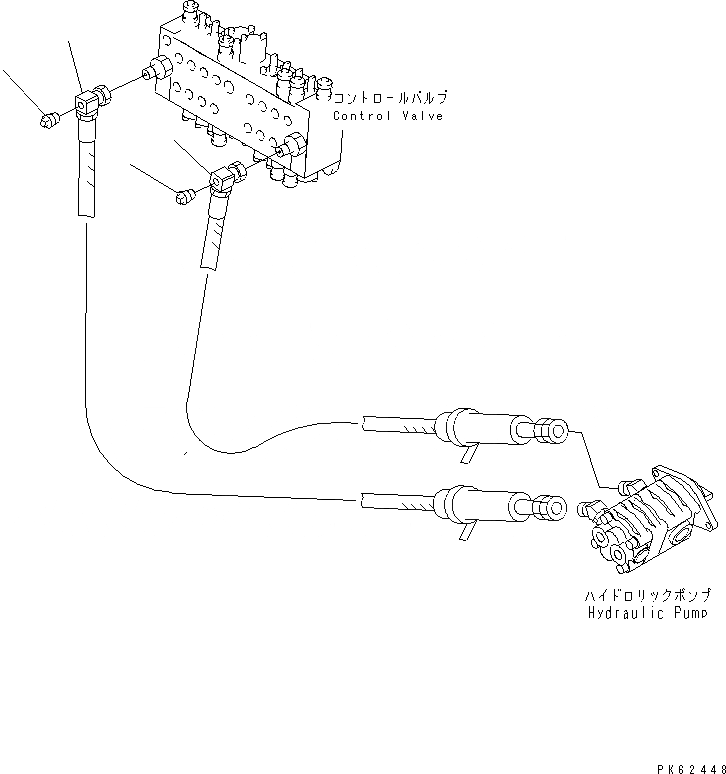 コントロールバルブ
Control Valve

ハイドロリックポンプ
Hydraulic Pump

PK62448