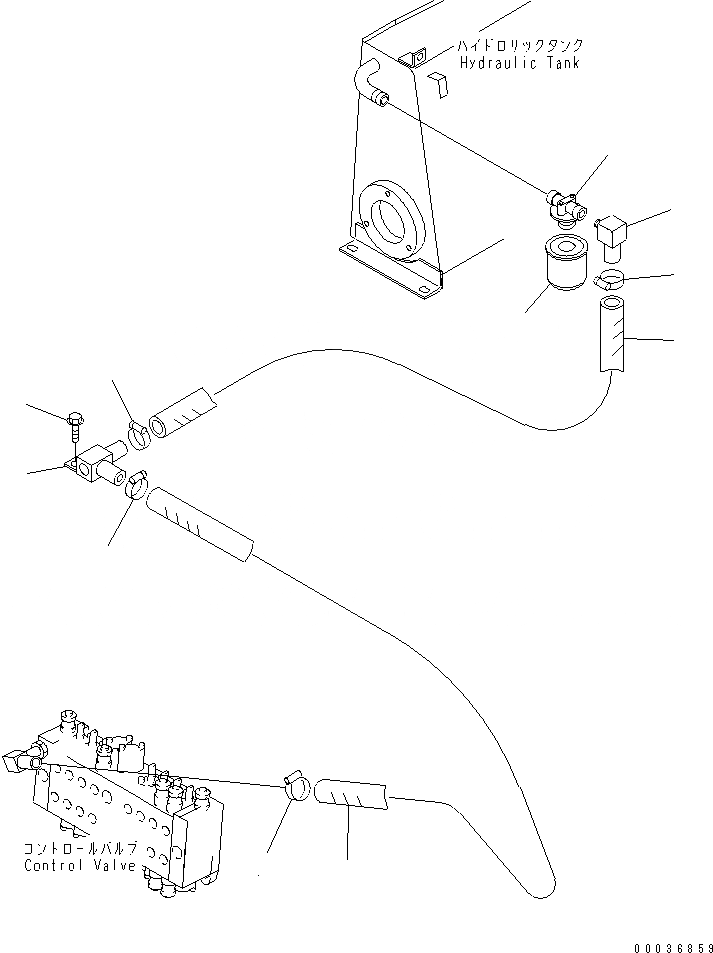 ハイドロリックタンク
Hydraulic Tank

コントロールバルブ
Control Valve

00036859