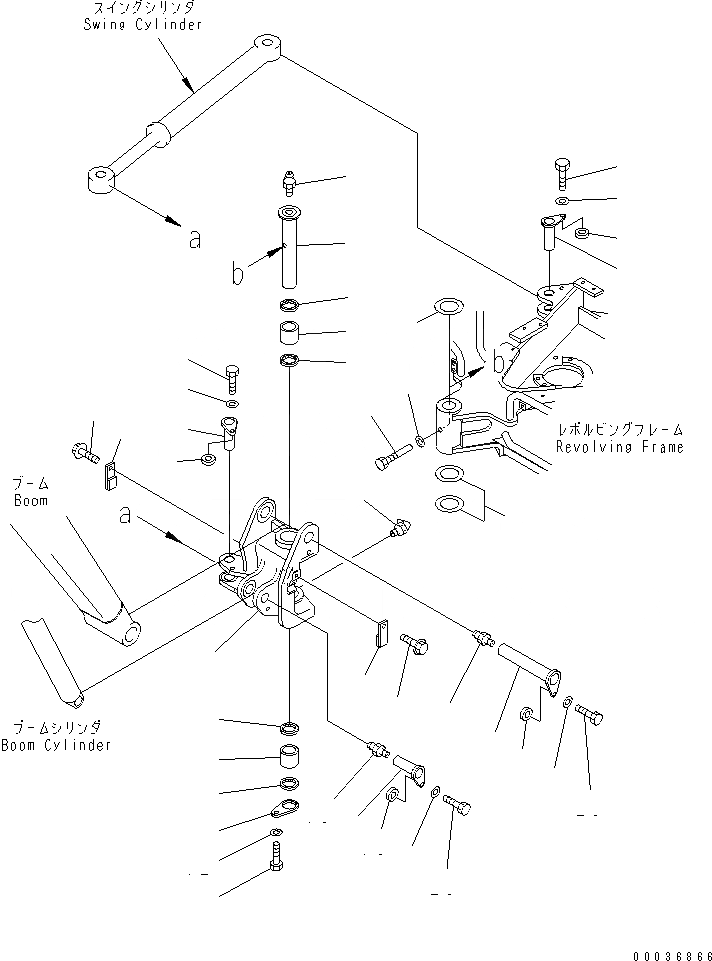 スイングシリンダ
Swing Cylinder

a

b

b

レボルビングフレーム
Revolving Frame

ブーム
Boom

a

ブームシリンダ
Boom Cylinder

00036866