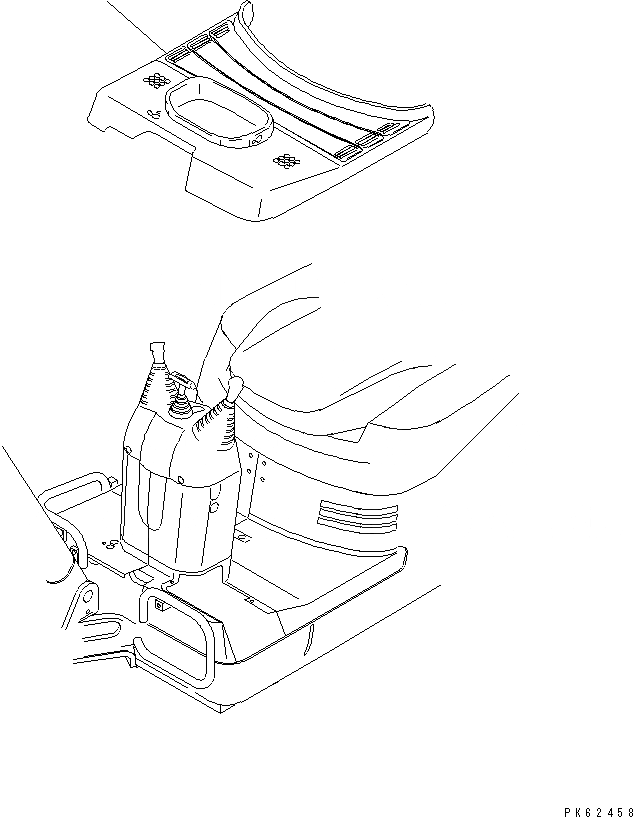 PK62458