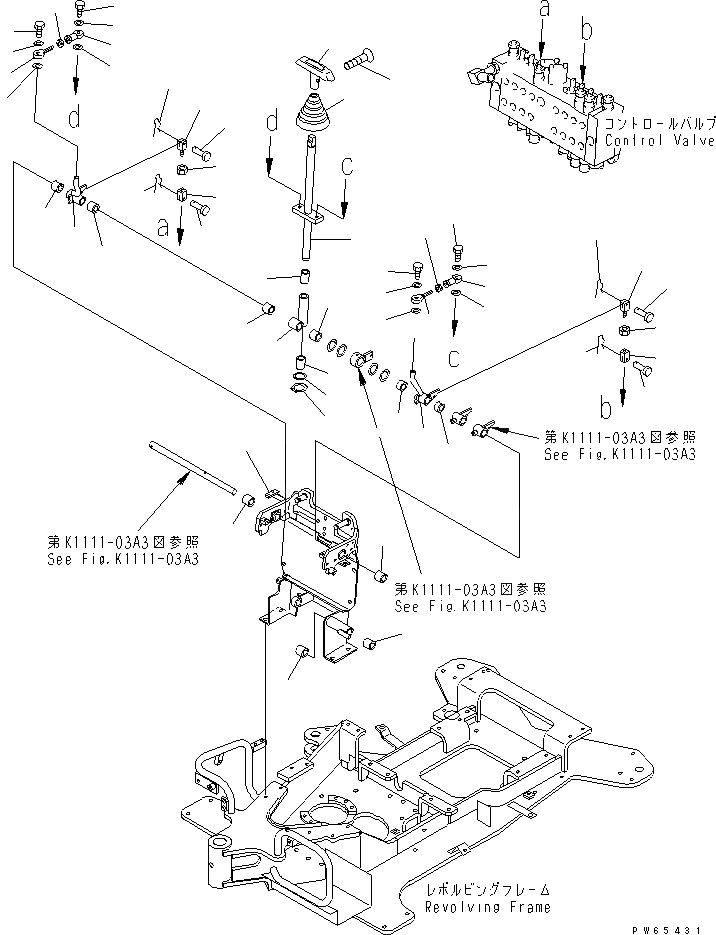 a
b
コントロールバルブ
Control Valve
d
d
c
a
c
b
第K1111-03A3図参照
See Fig.K1111-03A3
第K1111-03A3図参照
See Fig.K1111-03A3
第K1111-03A3図参照
See Fig.K1111-03A3
レボルビングフレーム
Revolving Frame
PW65431