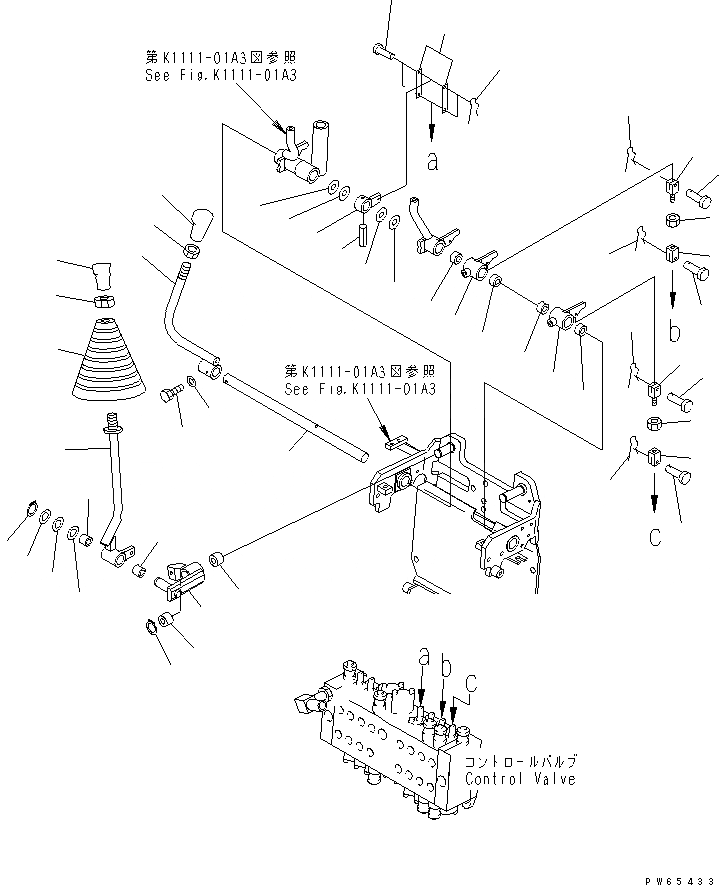 第K1111-01A3図参照
See Fig.K1111-01A3

a

b

第K1111-01A3図参照
See Fig.K1111-01A3

c

a b c

コントロールバルブ
Control Valve

PW65433