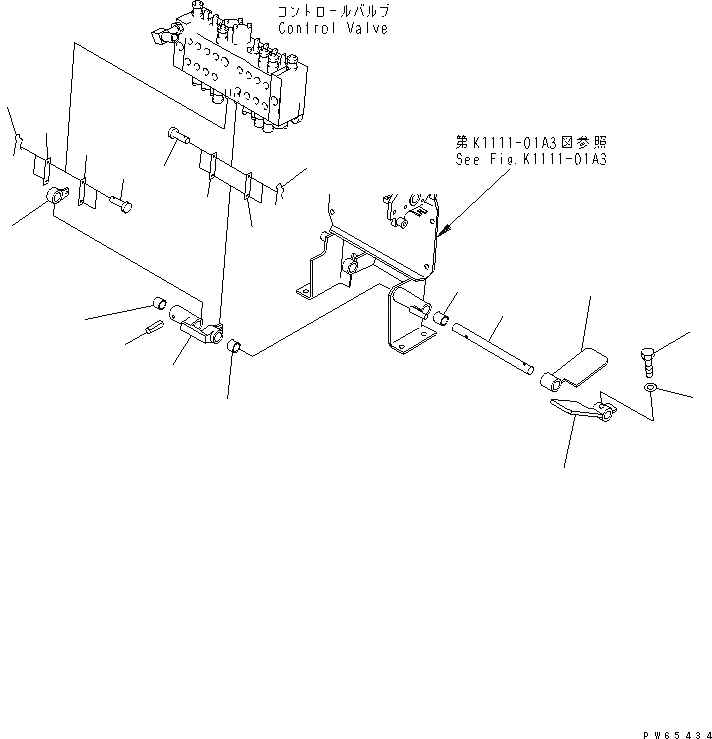 コントロールバルブ
Control Valve

第K1111-01A3図参照
See Fig.K1111-01A3

PW65434