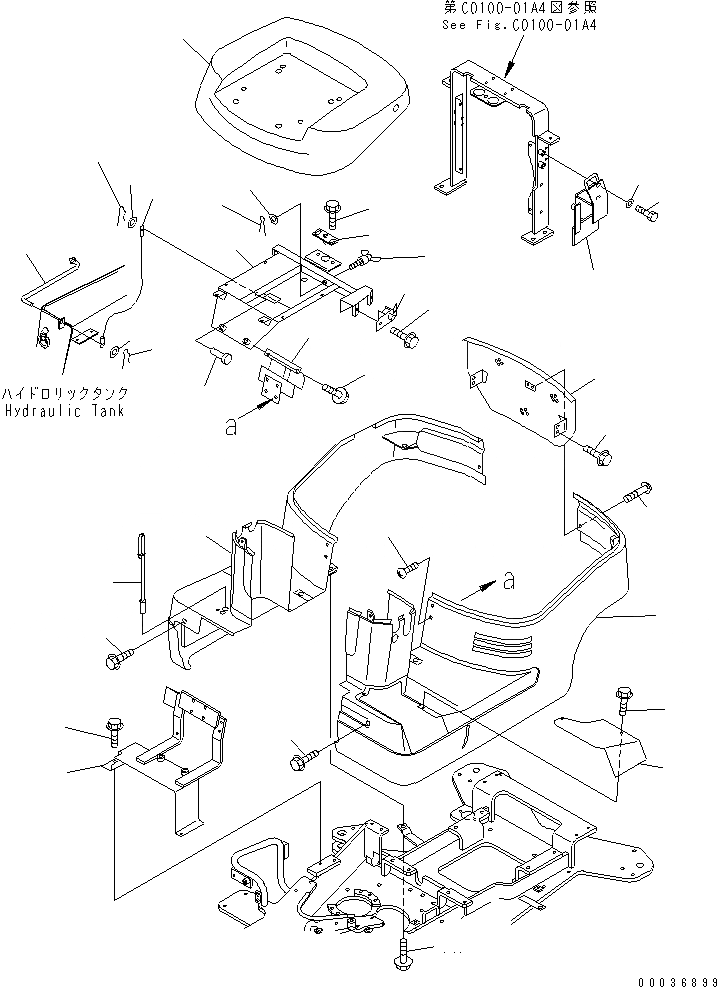 第C0100-01A4図参照
See Fig.C0100-01A4

ハイドロリックタンク
Hydraulic Tank

a

a

00036899