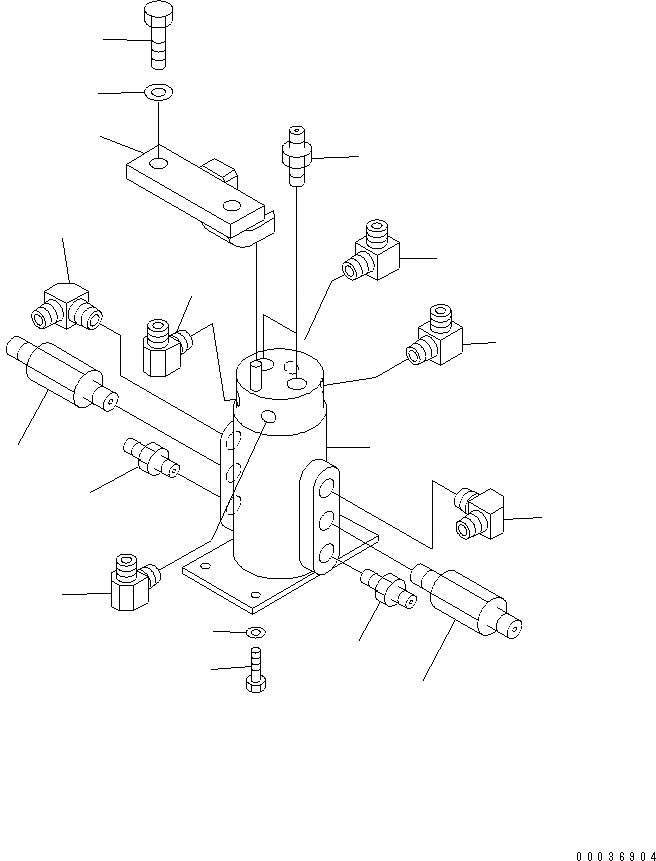 00036904