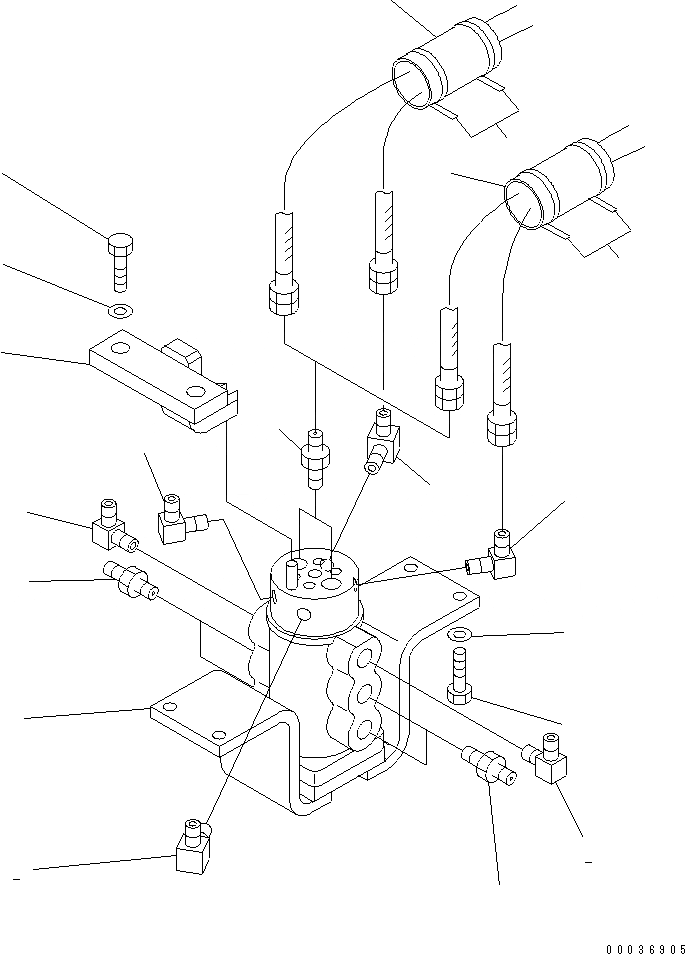 00036905