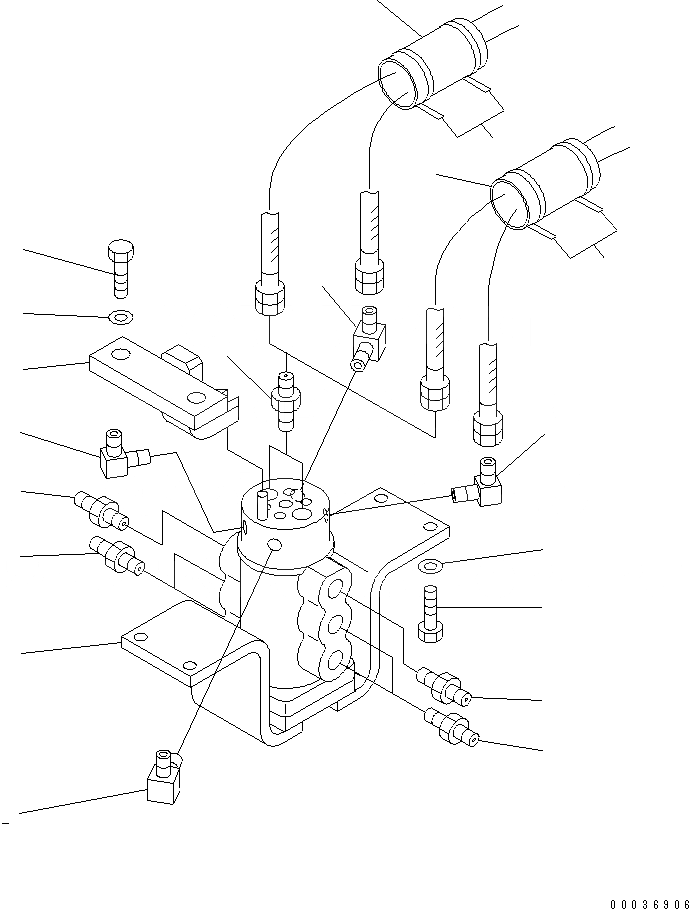 00036906