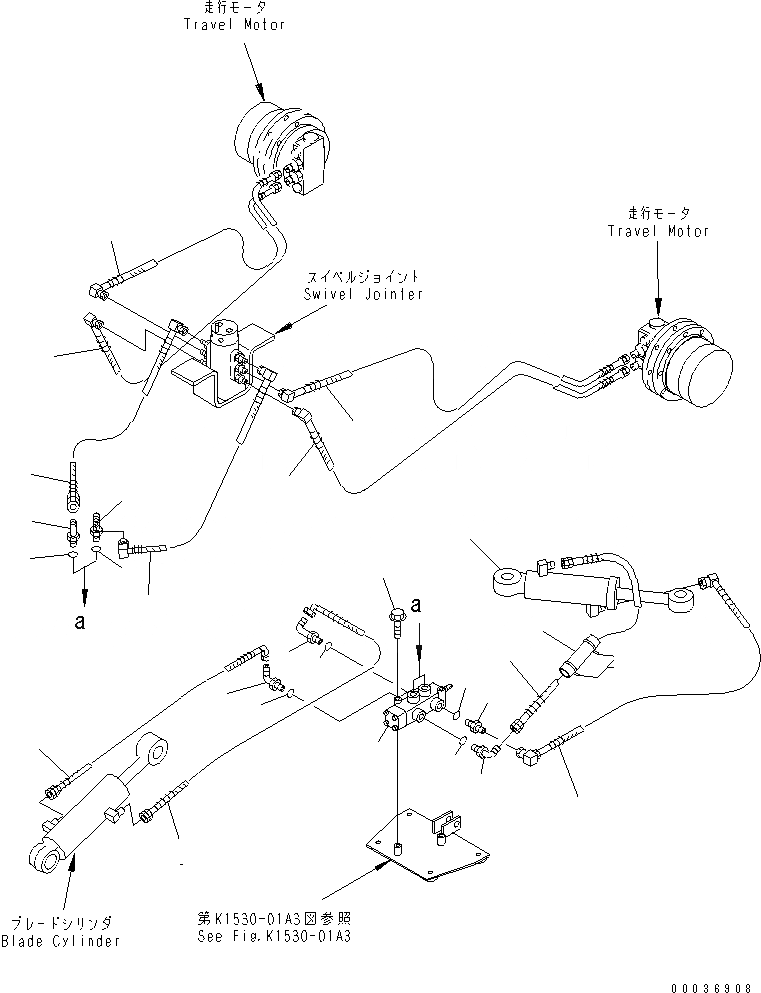 走行モータ
Travel Motor

走行モータ
Travel Motor

スイベルジョイント
Swivel Jointer

a

a

ブレードシリンダ
Blade Cylinder

第K1530-01A3図参照
See Fig.K1530-01A3

00036908