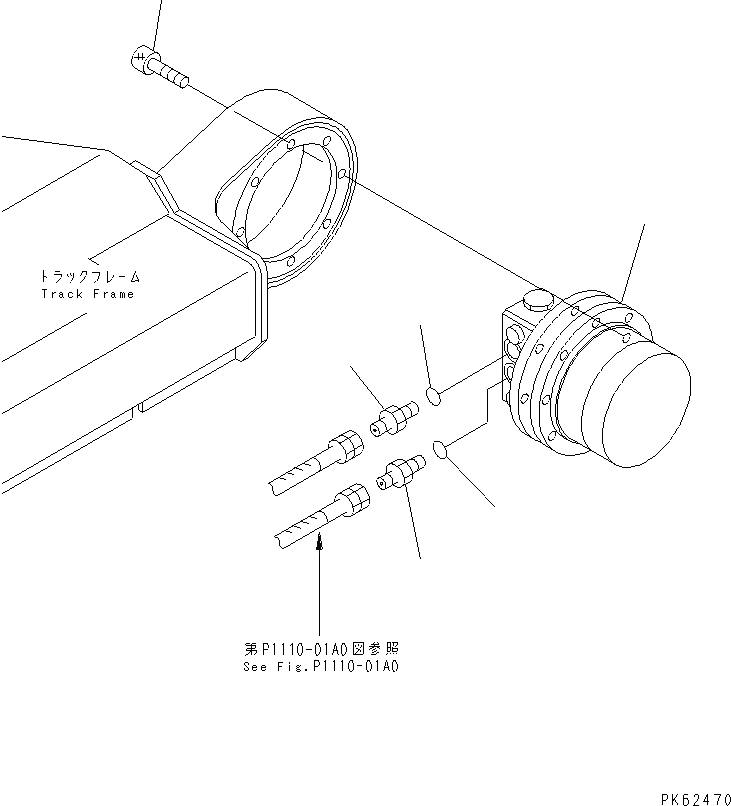 トラックフレーム
Track Frame

第P1110-01A0図参照
See Fig.P1110-01A0

PK62470