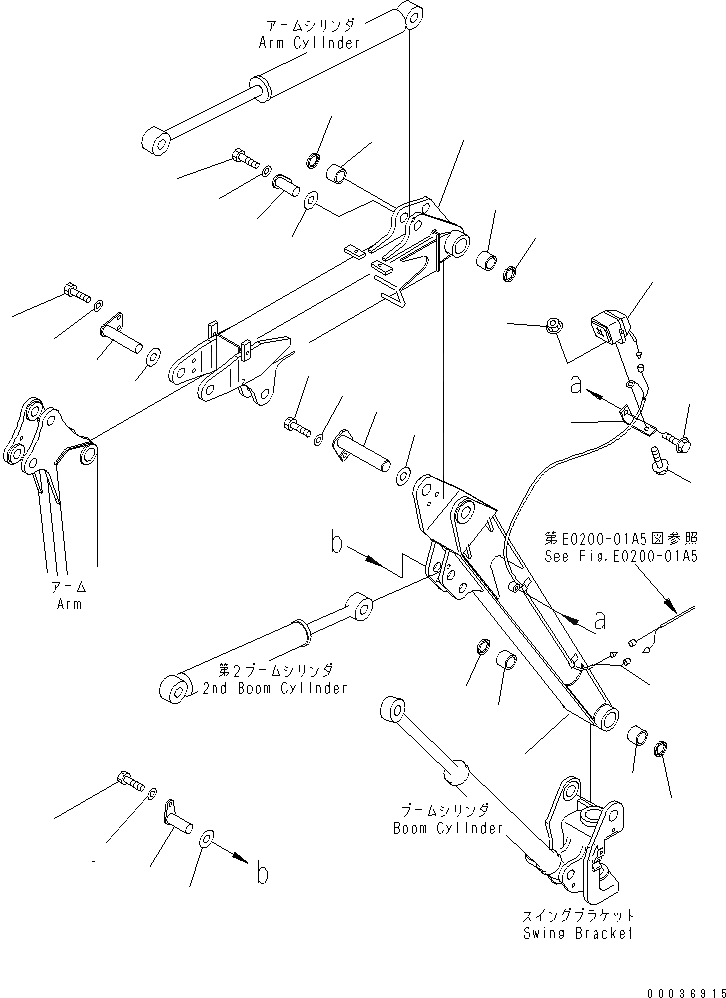 アームシリンダ
Arm Cylinder

a

第E0200-01A5図参照
See Fig.E0200-01A5

b

a

アーム
Arm

第2ブームシリンダ
2nd Boom Cylinder

ブームシリンダ
Boom Cylinder

b

スイングブラケット
Swing Bracket

00036915