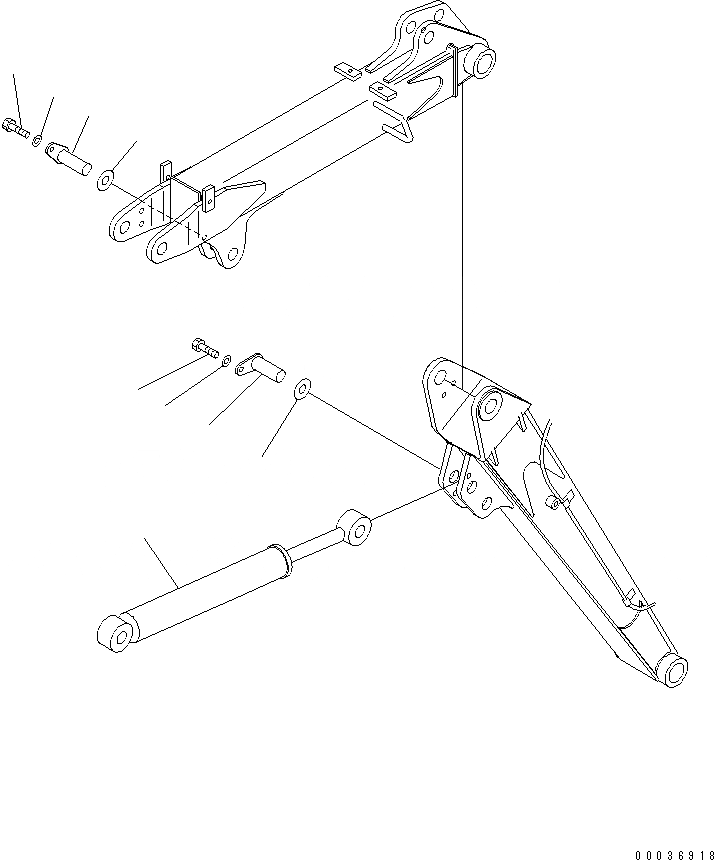 00036918