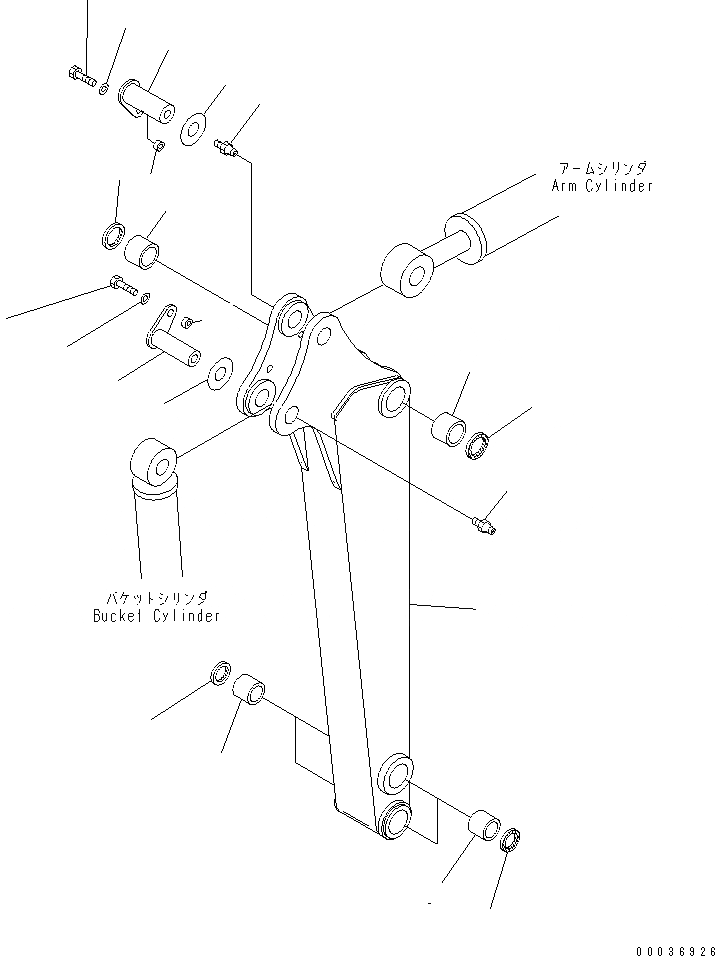 アームシリンダ
Arm Cylinder

バケットシリンダ
Bucket Cylinder

00036926