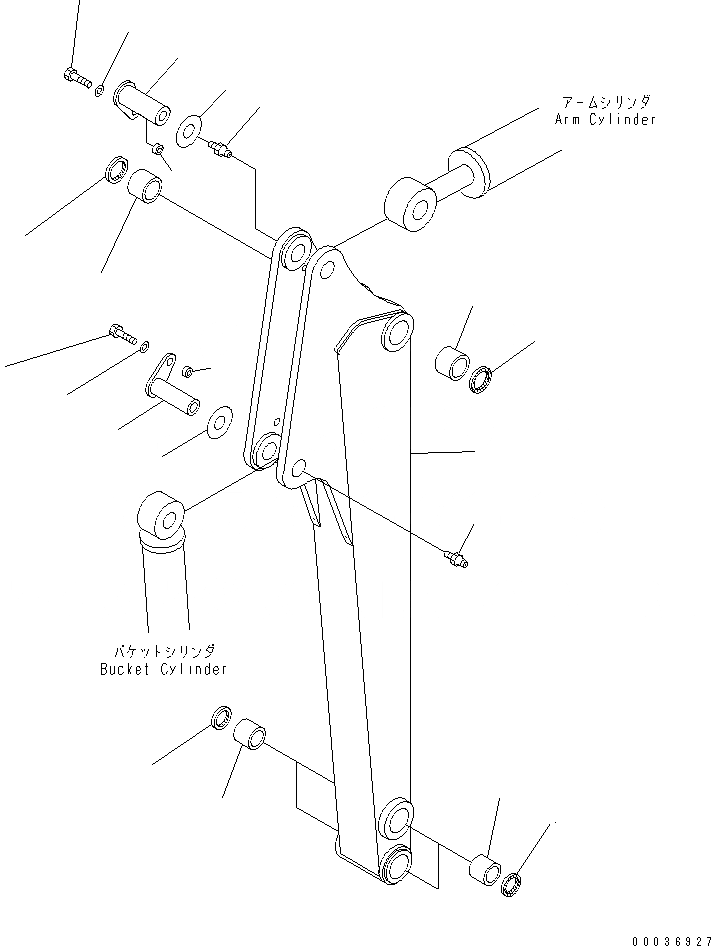 アームシリンダ
Arm Cylinder

バケットシリンダ
Bucket Cylinder

00036927