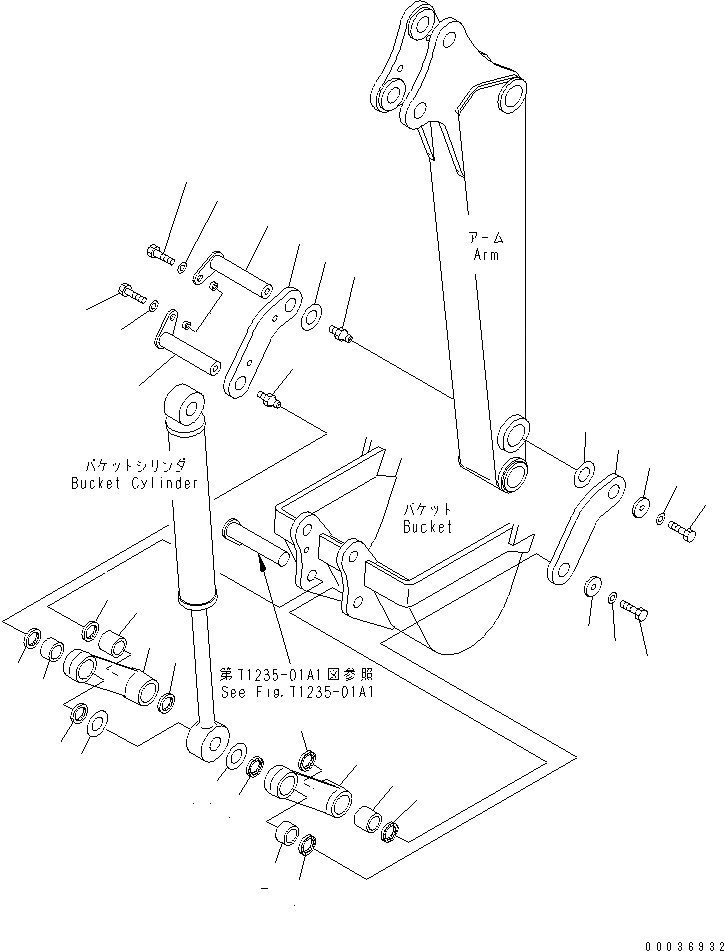 アーム
Arm

バケットシリンダ
Bucket Cylinder

バケット
Bucket

第T1235-01A1図参照
See Fig.T1235-01A1

00036932