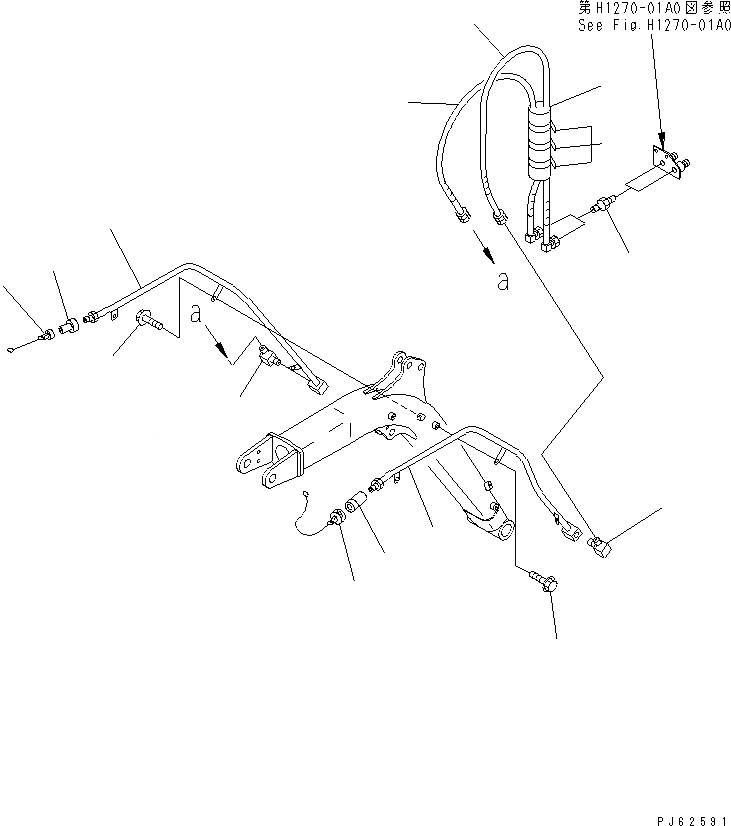 第H1270-01A0図参照
See Fig.H1270-01A0

a

a

PJ62591