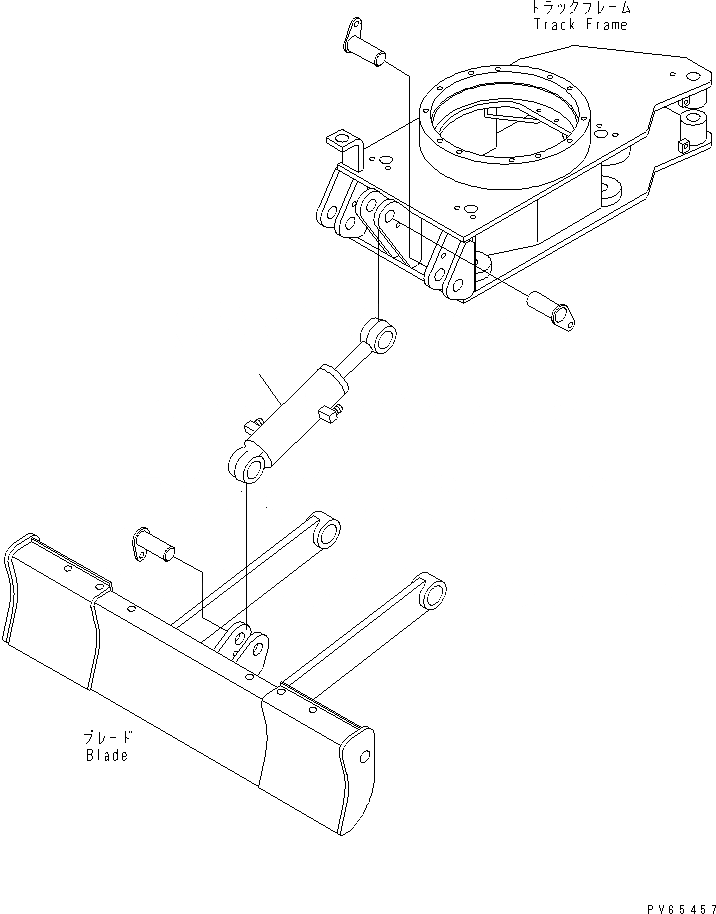 トラックフレーム
Track Frame

ブレード
Blade

PV65457