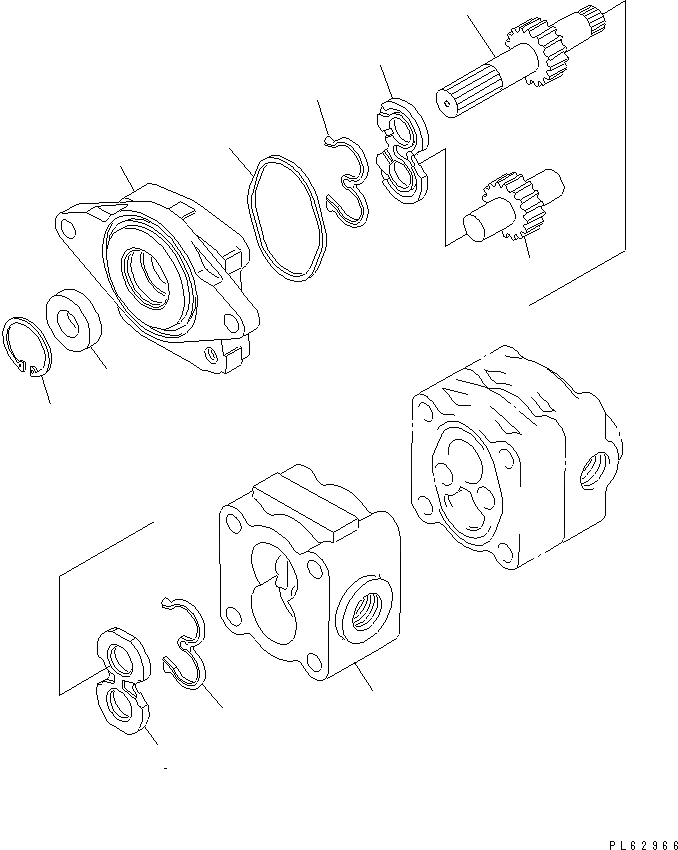 PL62966