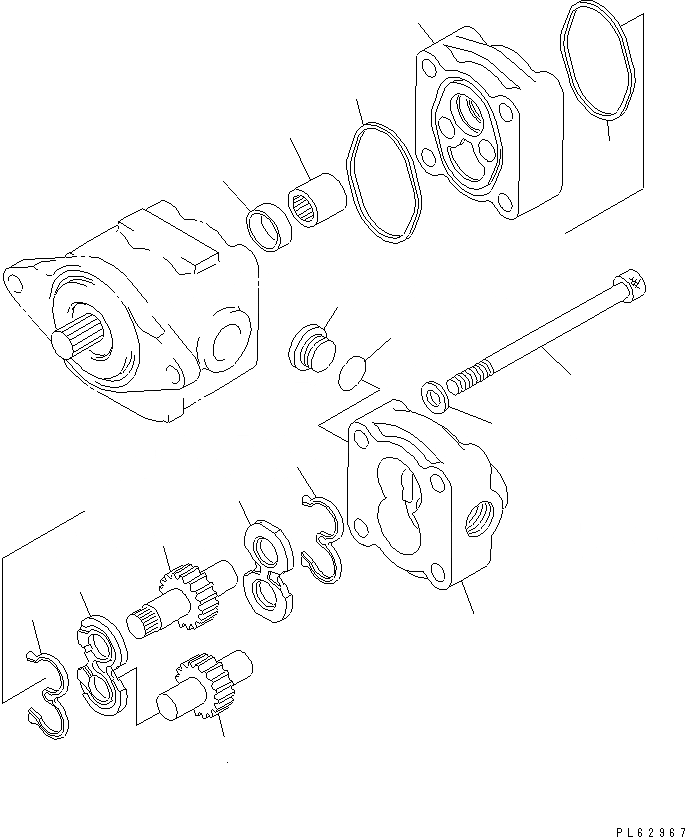 PL62967