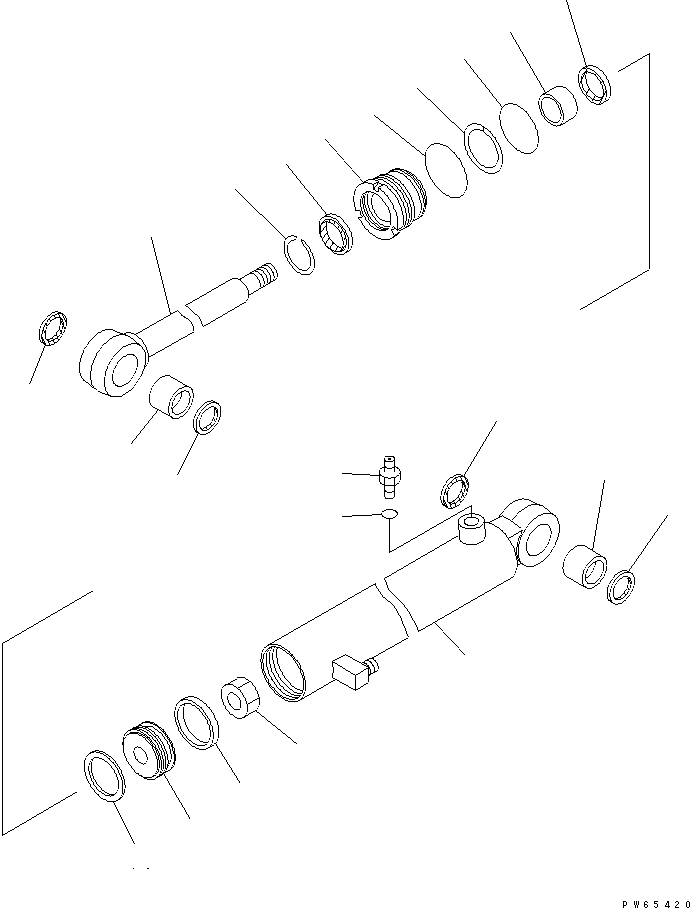 PW65420