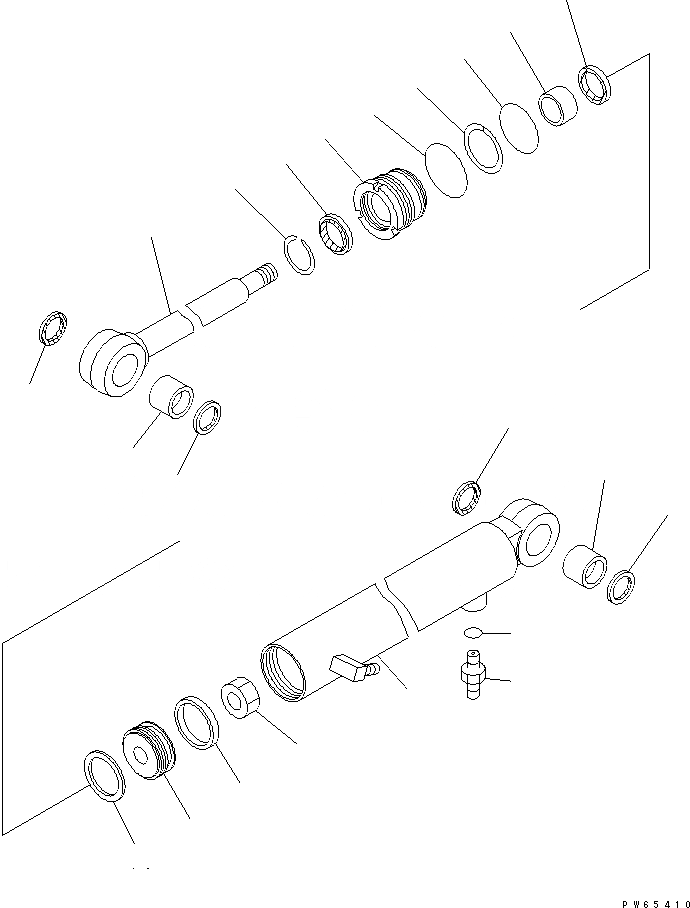 PW65410